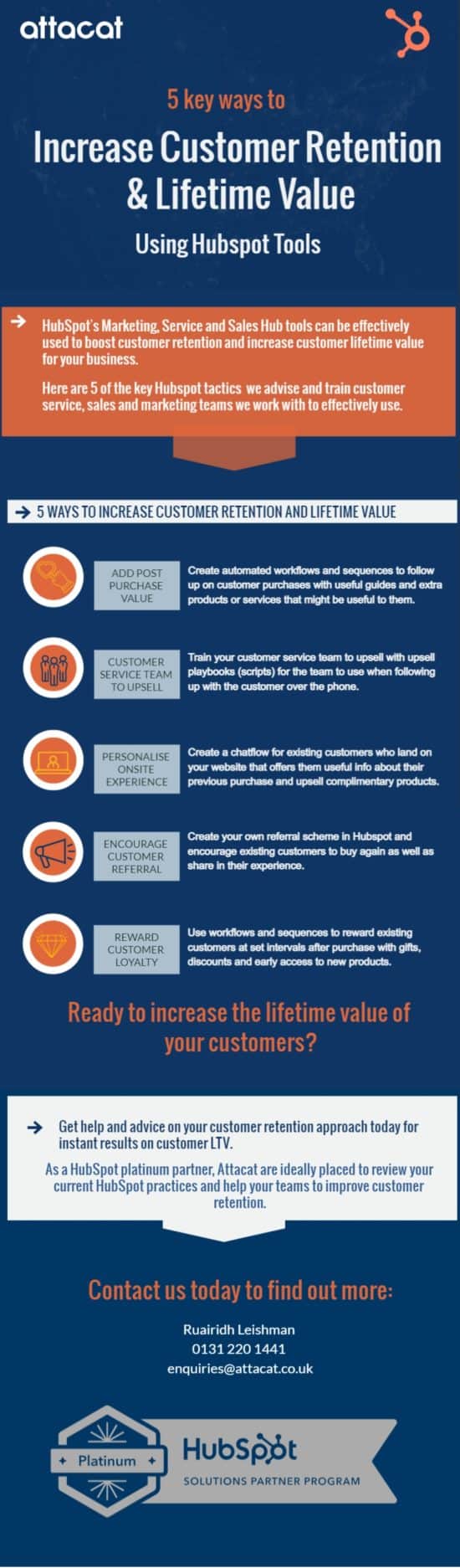 attacat

5 key ways to

Increase Customer Retention & Lifetime Value

Using Hubspot Tools

HubSpot's Marketing, Service and Sales Hub tools can be effectively used to boost customer retention and increase customer lifetime value for your business.

Here are 5 of the key Hubspot tactics we advise and train customer service, sales and marketing teams we work with to effectively use.

5 WAYS TO INCREASE CUSTOMER RETENTION AND LIFETIME VALUE

ADD POST PURCHASE VALUE

Create automated workflows and sequences to follow up on customer purchases with useful guides and extra products or services that might be useful to them.

CUSTOMER SERVICE TEAM TO UPSELL

Train your customer service team to upsell with upsell playbooks (scripts) for the team to use when following up with the customer over the phone.

PERSONALISE ONSITE EXPERIENCE

Create a chatflow for existing customers who land on your website that offers them useful info about their previous purchase and upsell complimentary products.

ENCOURAGE CUSTOMER REFERRAL

Create your own referral scheme in Hubspot and encourage existing customers to buy again as well as share in their experience.

REWARD CUSTOMER LOYALTY

Use workflows and sequences to reward existing customers at set intervals after purchase with gifts, discounts and early access to new products.

Ready to increase the lifetime value of your customers?

Get help and advice on your customer retention approach today for instant results on customer LTV.

As a HubSpot platinum partner, Attacat are ideally placed to review your current HubSpot practices and help your teams to improve customer retention.

Contact us today to find out more:

Ruairidh Leishman
0131 220 1441
enquiries@attacat.co.uk

Platinum

HubSpot
SOLUTIONS PARTNER PROGRAM